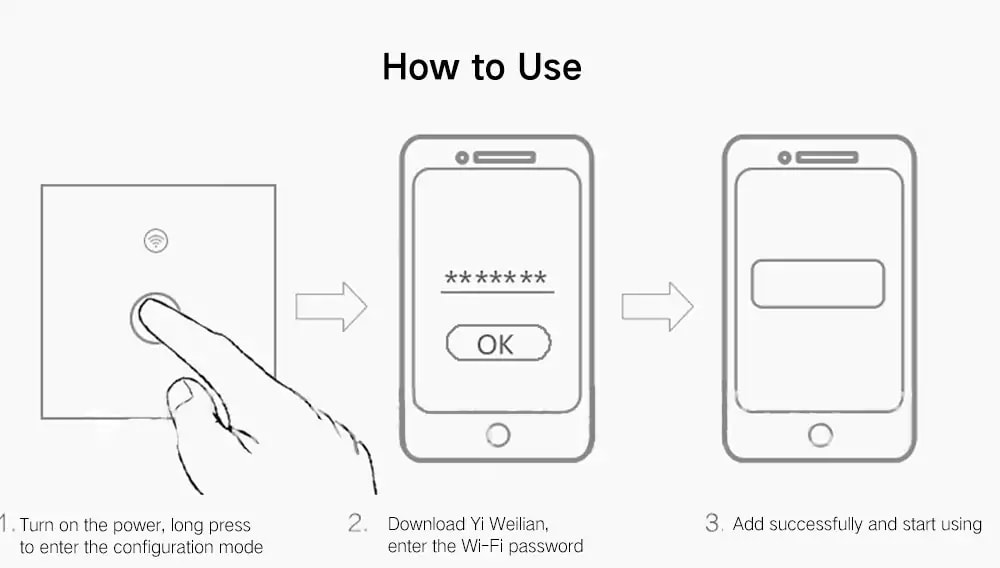 How to Use

*******

OK

1. Turn on the power, long press to enter the configuration mode

2. Download Yi Weilian, enter the Wi-Fi password

3. Add successfully and start using