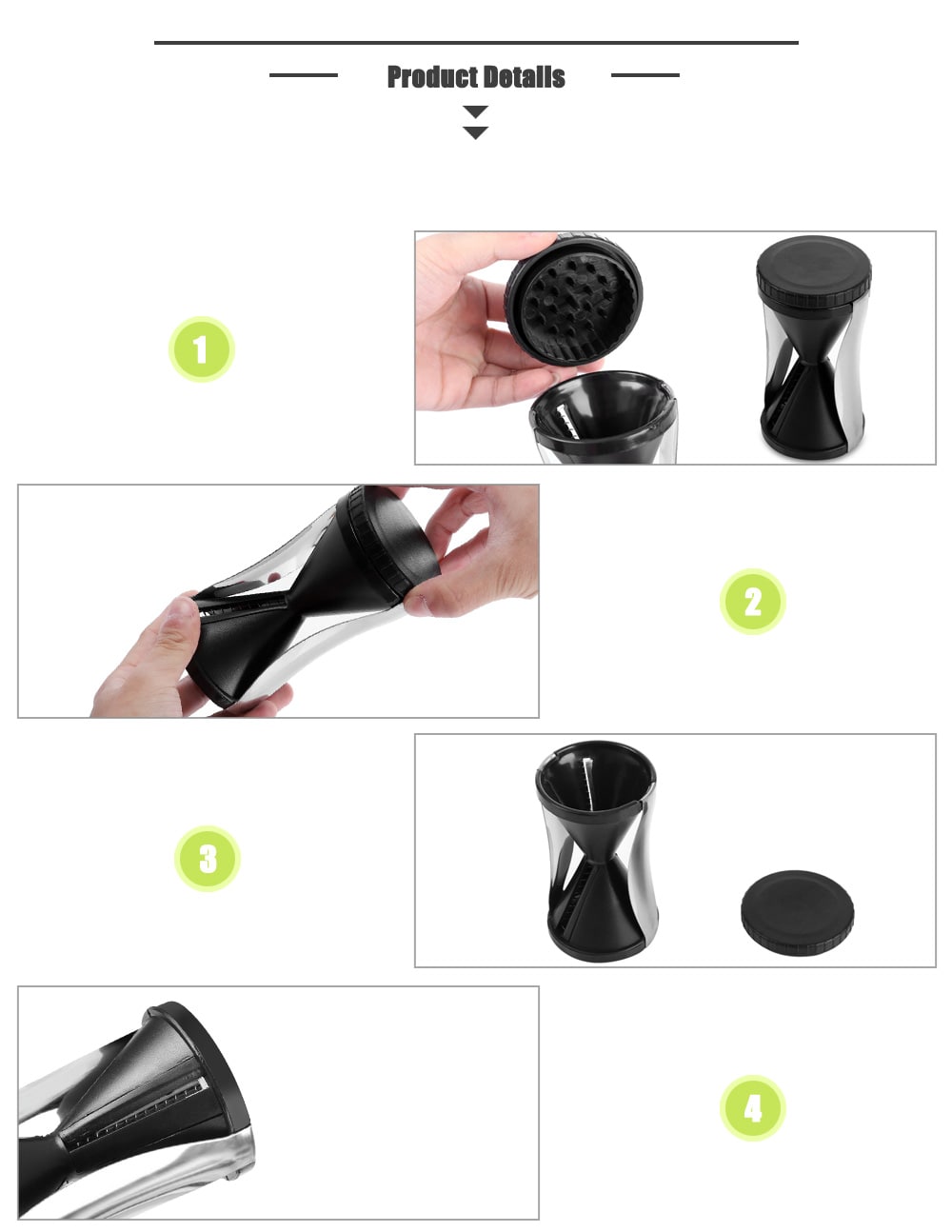 Product Details

1

2

3

4