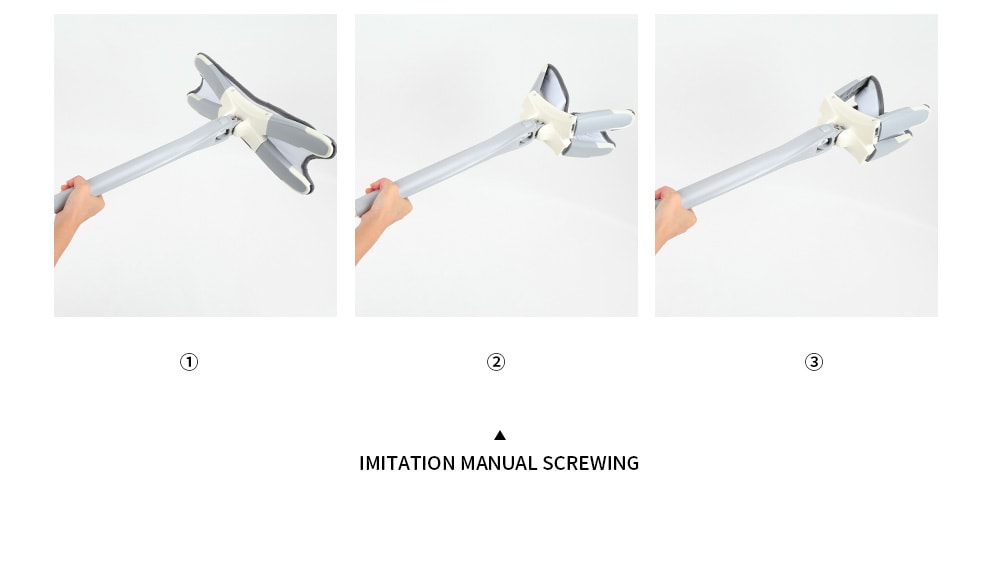 ①

②

③

▲
IMITATION MANUAL SCREWING