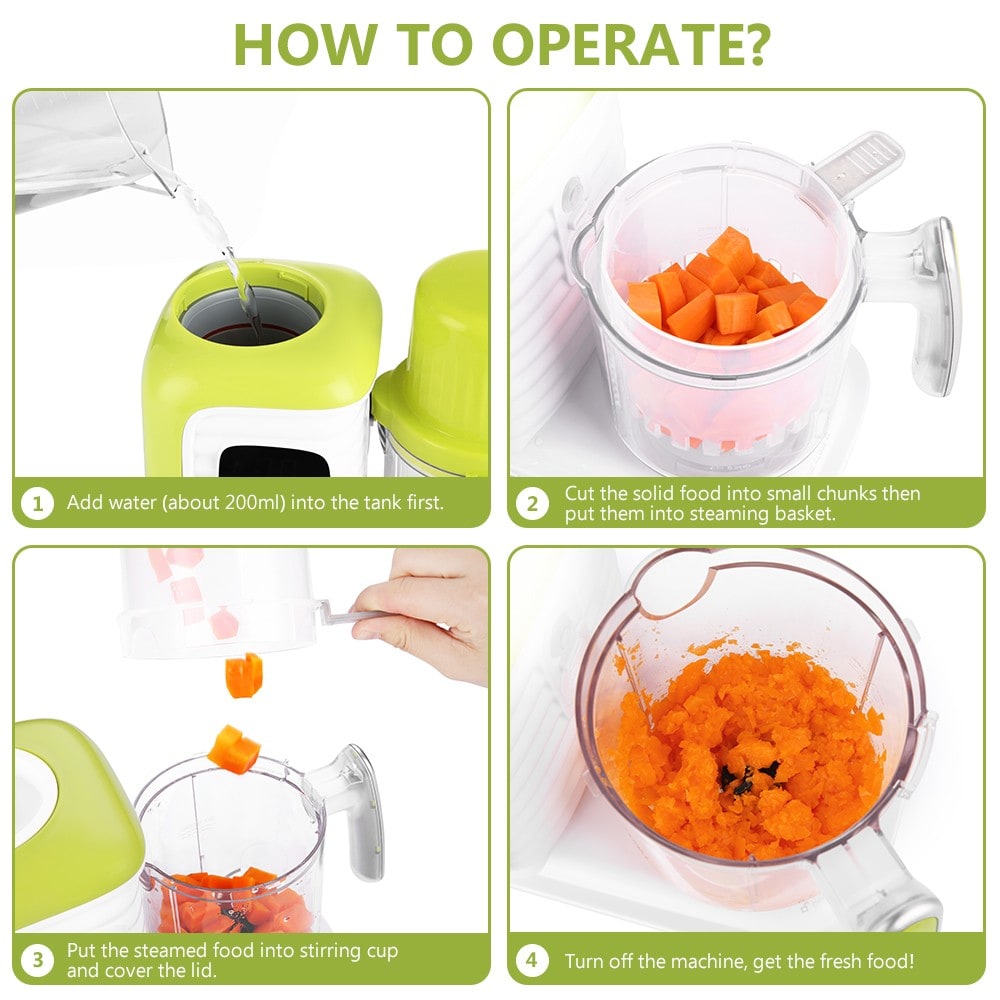 HOW TO OPERATE?

1 Add water (about 200ml) into the tank first.

2 Cut the solid food into small chunks then put them into steaming basket.

3 Put the steamed food into stirring cup and cover the lid.

4 Turn off the machine, get the fresh food!