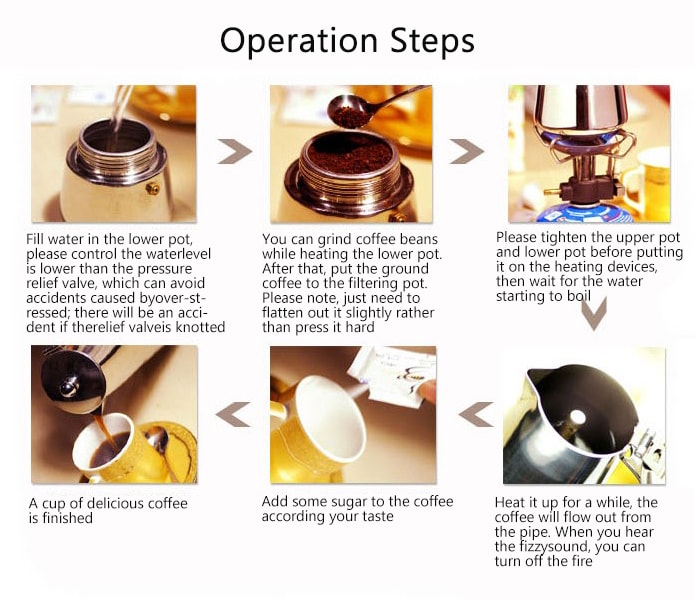 Operation Steps

Fill water in the lower pot, please control the waterlevel is lower than the pressure relief valve, which can avoid accidents caused byover-stressed; there will be an accident if therelief valveis knotted

You can grind coffee beans while heating the lower pot. After that, put the ground coffee to the filtering pot. Please note, just need to flatten out it slightly rather than press it hard

Please tighten the upper pot and lower pot before putting it on the heating devices, then wait for the water starting to boil

Heat it up for a while, the coffee will flow out from the pipe. When you hear the fizzysound, you can turn off the fire

Add some sugar to the coffee according your taste

A cup of delicious coffee is finished