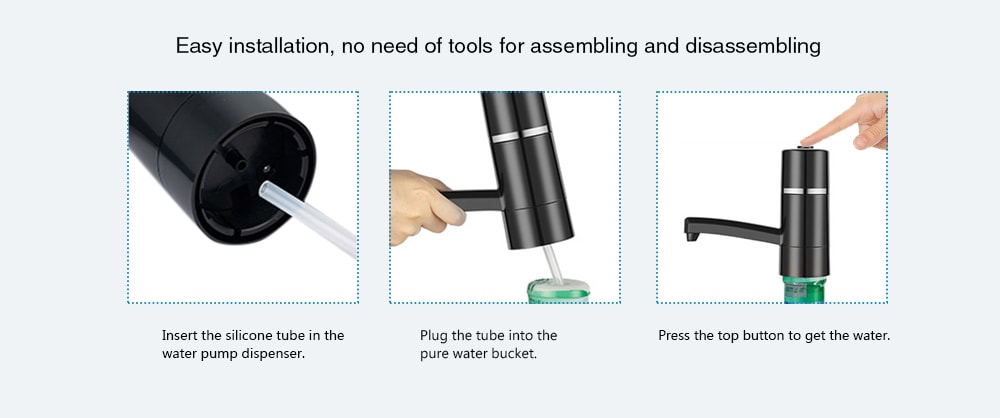 Easy installation, no need of tools for assembling and disassembling

Insert the silicone tube in the water pump dispenser.

Plug the tube into the pure water bucket.

Press the top button to get the water.