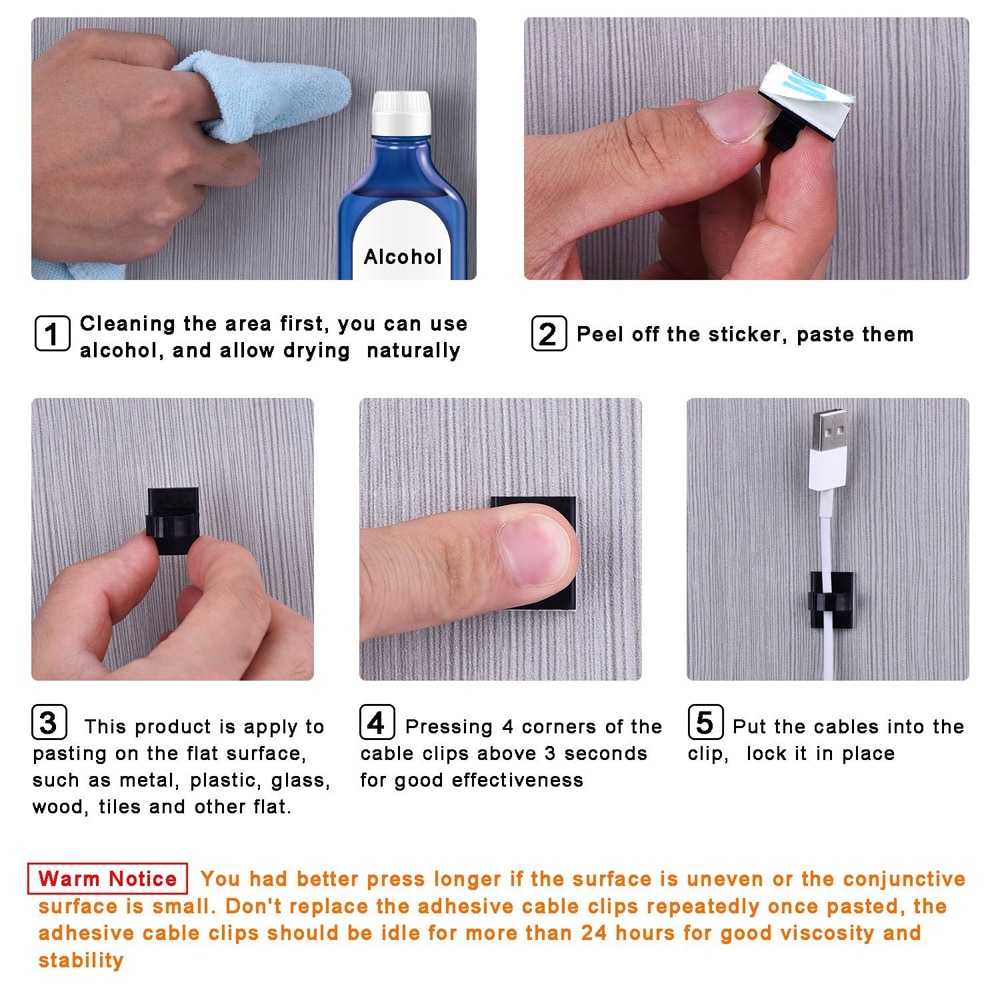 Alcohol

1 Cleaning the area first, you can use alcohol, and allow drying naturally

2 Peel off the sticker, paste them

3 This product is apply to pasting on the flat surface, such as metal, plastic, glass, wood, tiles and other flat.

4 Pressing 4 corners of the cable clips above 3 seconds for good effectiveness

5 Put the cables into the clip, lock it in place

Warm Notice You had better press longer if the surface is uneven or the conjunctive surface is small. Don't replace the adhesive cable clips repeatedly once pasted, the adhesive cable clips should be idle for more than 24 hours for good viscosity and stability