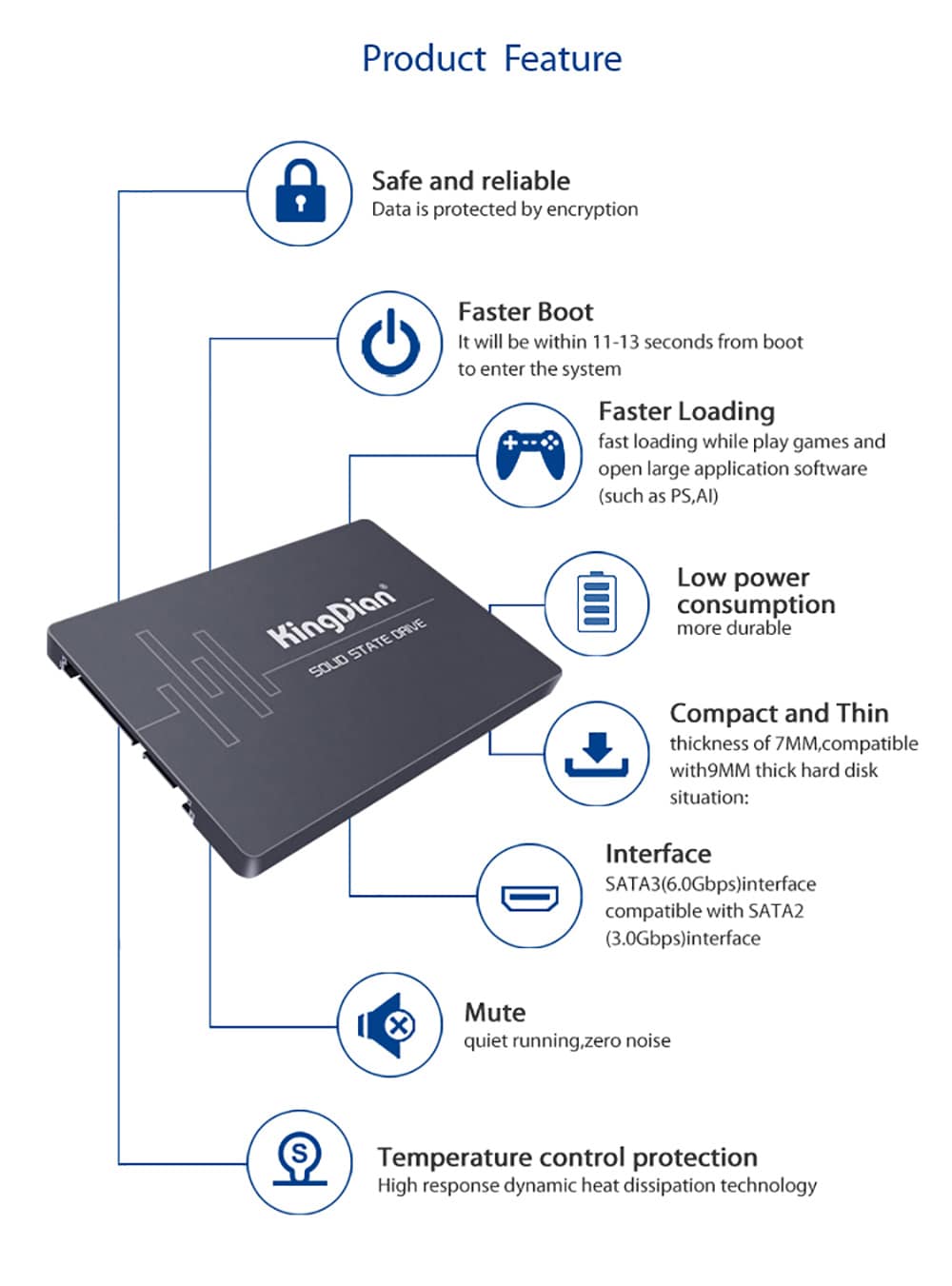 Product Feature

Safe and reliable
Data is protected by encryption

Faster Boot
It will be within 11-13 seconds from boot to enter the system

Faster Loading
fast loading while play games and open large application software (such as PS,AI)

KingDian®
SOLID STATE DRIVE

Low power consumption
more durable

Compact and Thin
thickness of 7MM,compatible with9MM thick hard disk situation:

Interface
SATA3(6.0Gbps)interface compatible with SATA2 (3.0Gbps)interface

Mute
quiet running,zero noise

S

Temperature control protection
High response dynamic heat dissipation technology