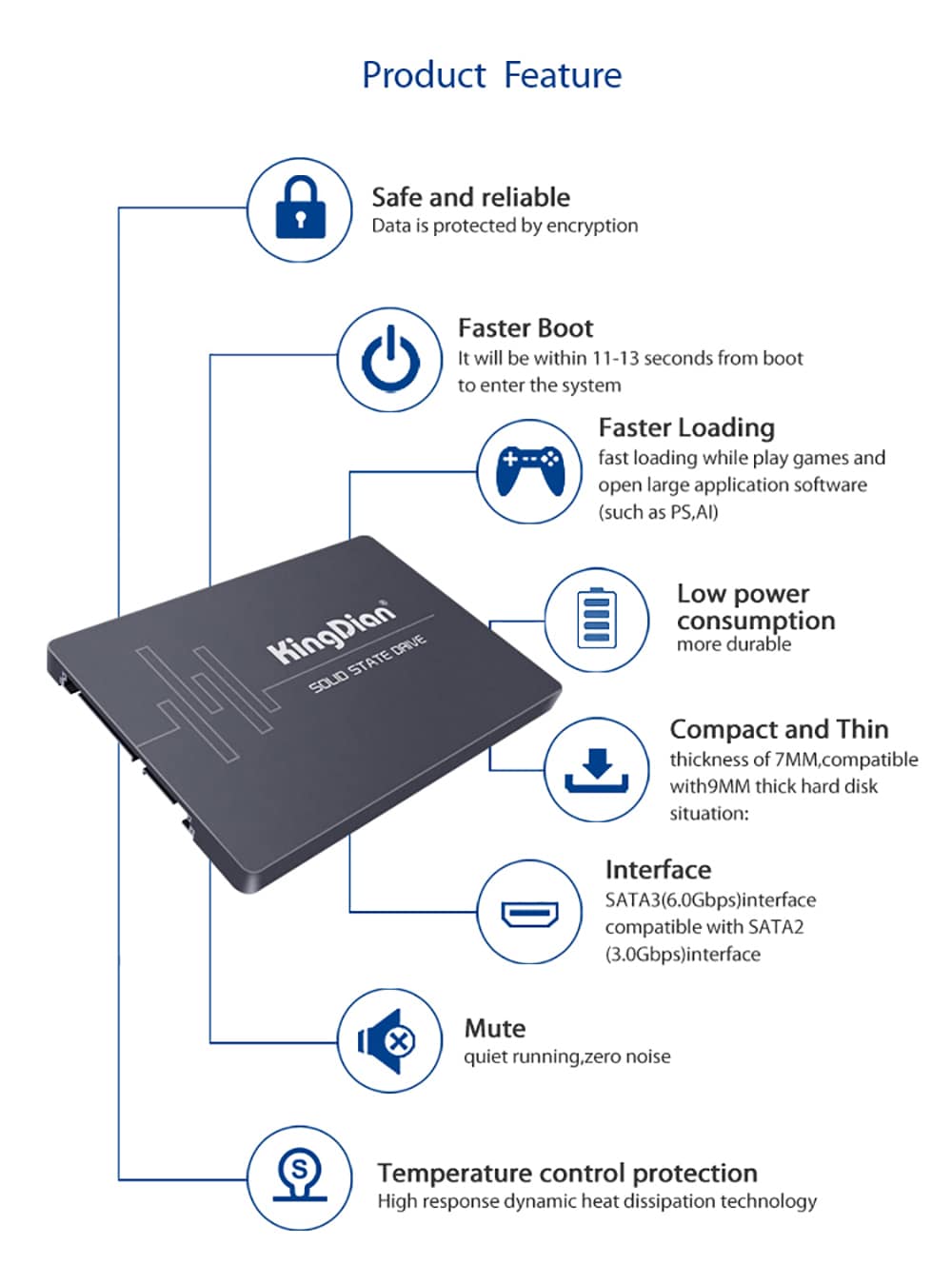 Product Feature

Safe and reliable
Data is protected by encryption

Faster Boot
It will be within 11-13 seconds from boot to enter the system

Faster Loading
fast loading while play games and open large application software (such as PS,AI)

KingDian®
SOLID STATE DRIVE

Low power consumption
more durable

Compact and Thin
thickness of 7MM,compatible with9MM thick hard disk situation:

Interface
SATA3(6.0Gbps)interface compatible with SATA2 (3.0Gbps)interface

Mute
quiet running,zero noise

Temperature control protection
High response dynamic heat dissipation technology