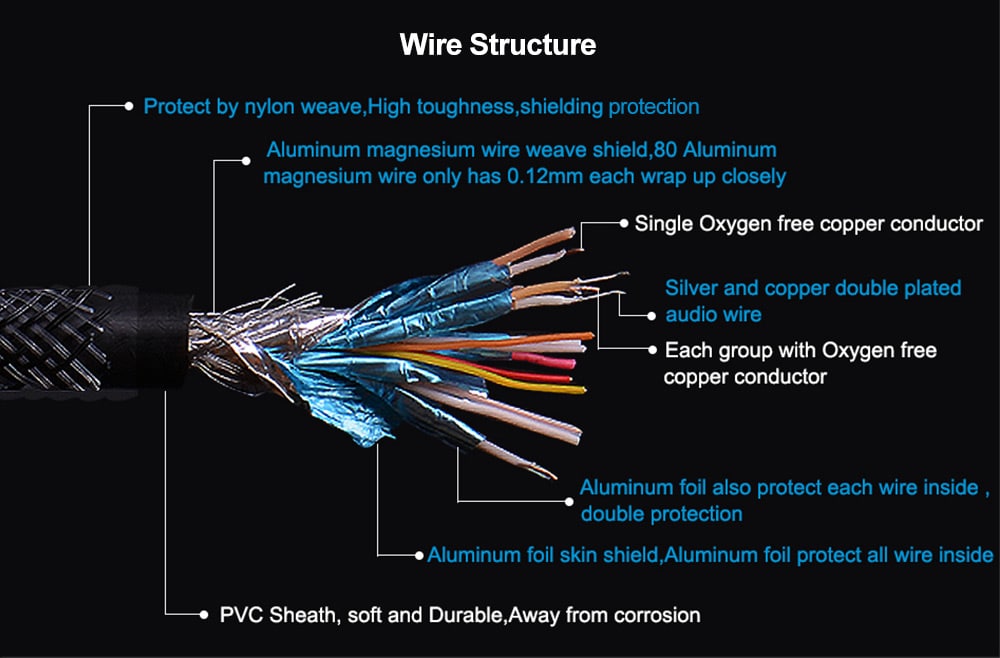 Wire Structure

Protect by nylon weave,High toughness,shielding protection

Aluminum magnesium wire weave shield,80 Aluminum magnesium wire only has 0.12mm each wrap up closely

Single Oxygen free copper conductor

Silver and copper double plated audio wire

Each group with Oxygen free copper conductor

Aluminum foil also protect each wire inside , double protection

Aluminum foil skin shield,Aluminum foil protect all wire inside

PVC Sheath, soft and Durable,Away from corrosion