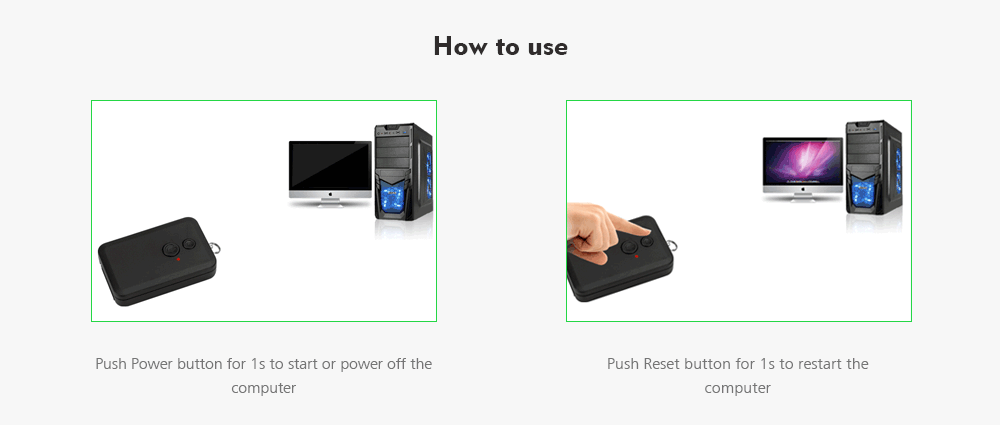 How to use

Push Power button for 1s to start or power off the computer

Push Reset button for 1s to restart the computer