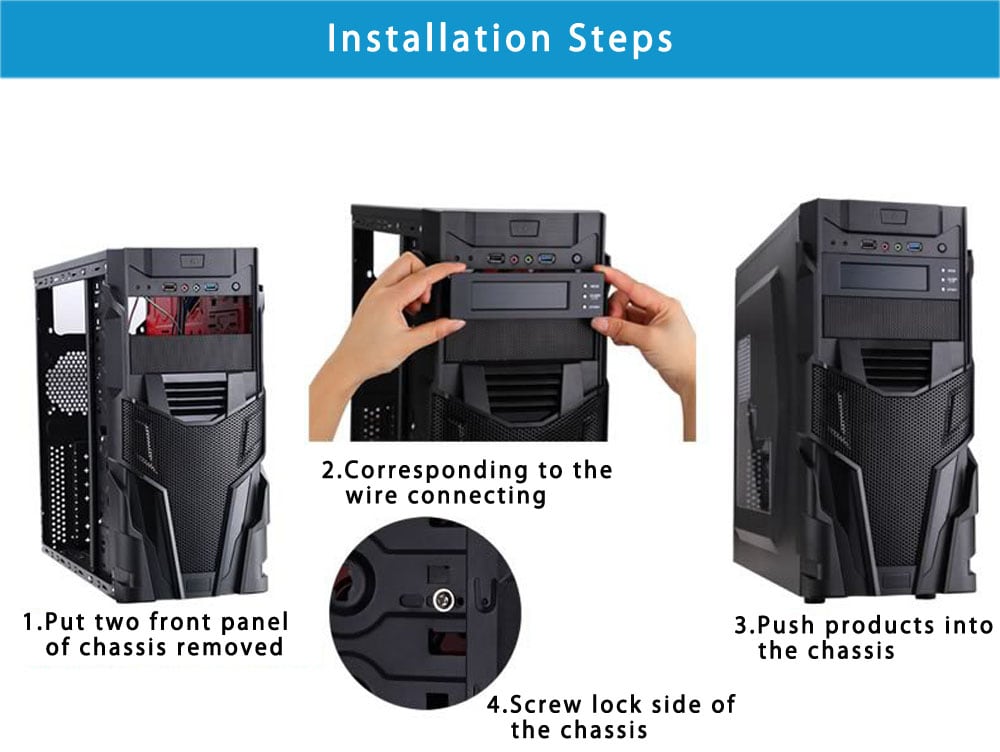 Installation Steps

1.Put two front panel of chassis removed

2.Corresponding to the wire connecting

3.Push products into the chassis

4.Screw lock side of the chassis