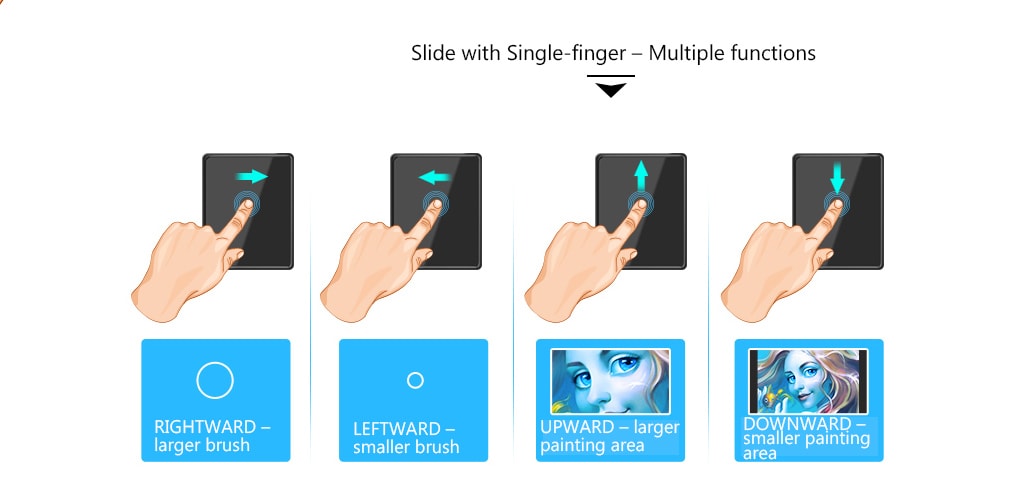 Slide with Single-finger – Multiple functions

RIGHTWARD – larger brush

LEFTWARD – smaller brush

UPWARD – larger painting area

DOWNWARD – smaller painting area