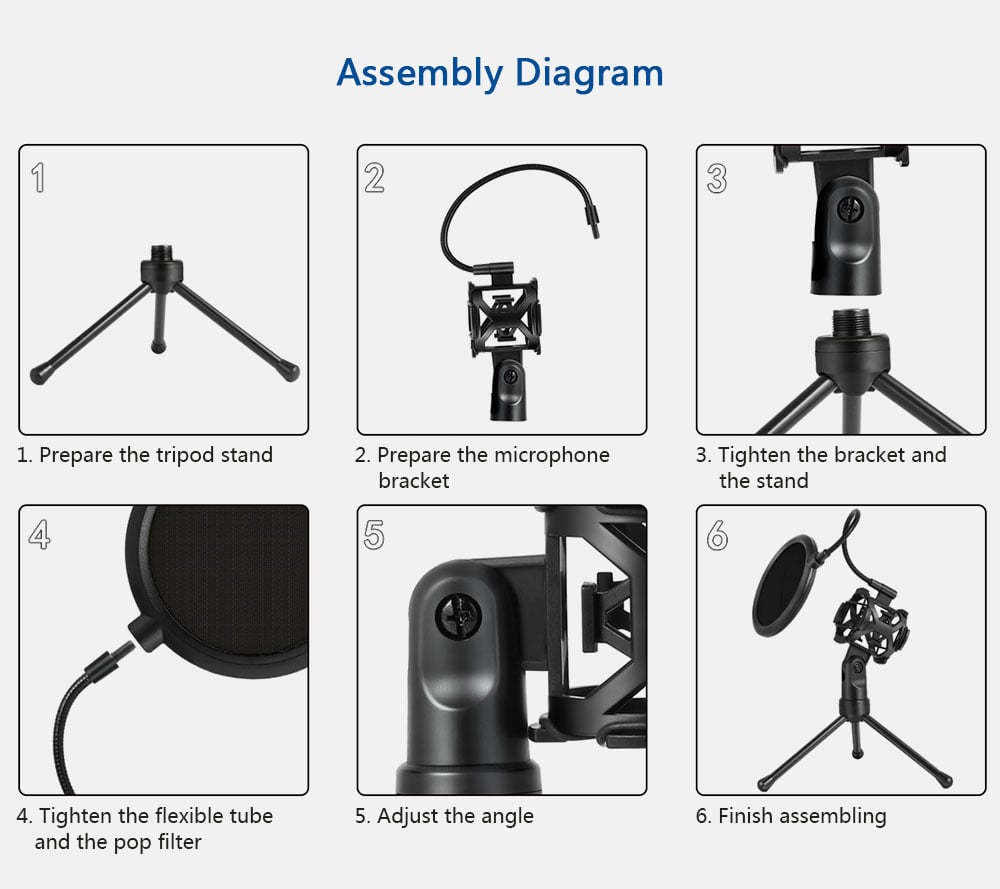 Assembly Diagram

1

1. Prepare the tripod stand

2

2. Prepare the microphone bracket

3

3. Tighten the bracket and the stand

4

4. Tighten the flexible tube and the pop filter

5

5. Adjust the angle

6

6. Finish assembling