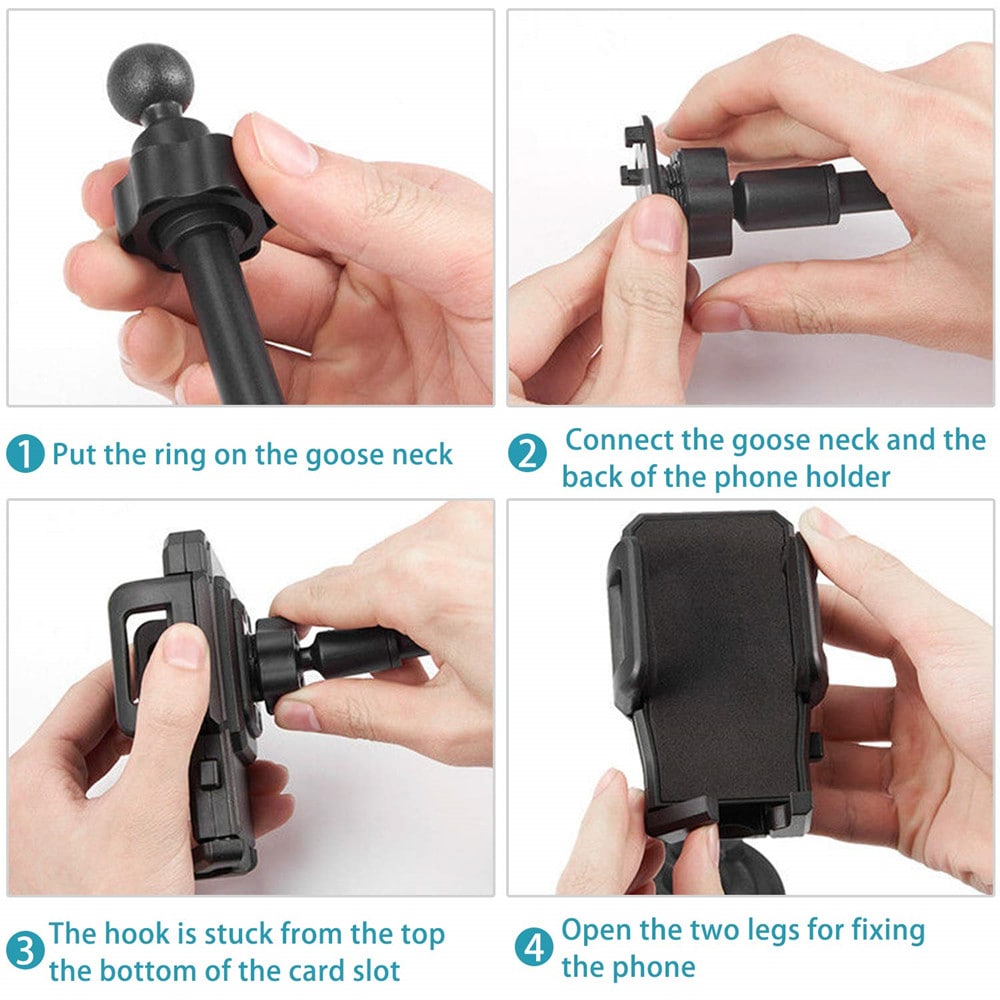 1 Put the ring on the goose neck

2 Connect the goose neck and the back of the phone holder

3 The hook is stuck from the top the bottom of the card slot

4 Open the two legs for fixing the phone