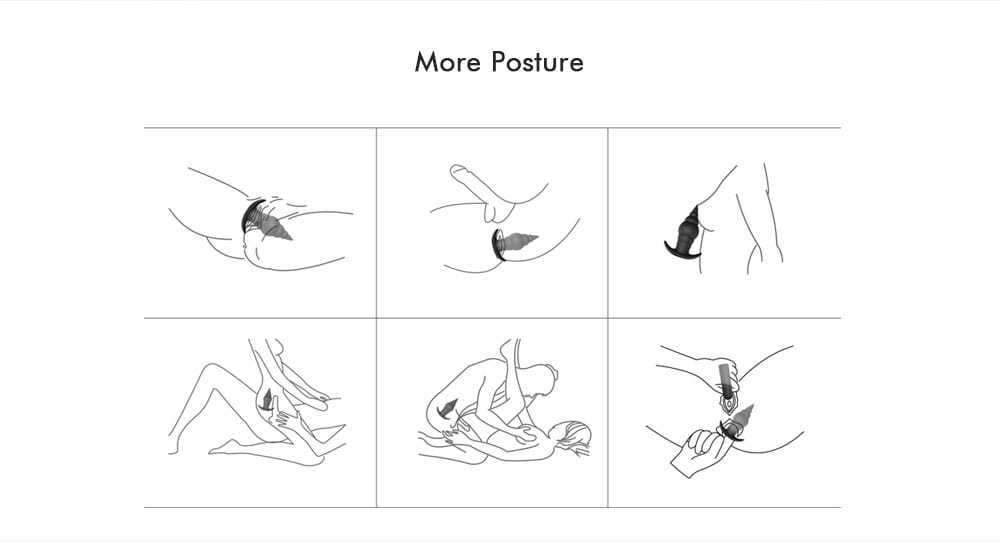 More Posture