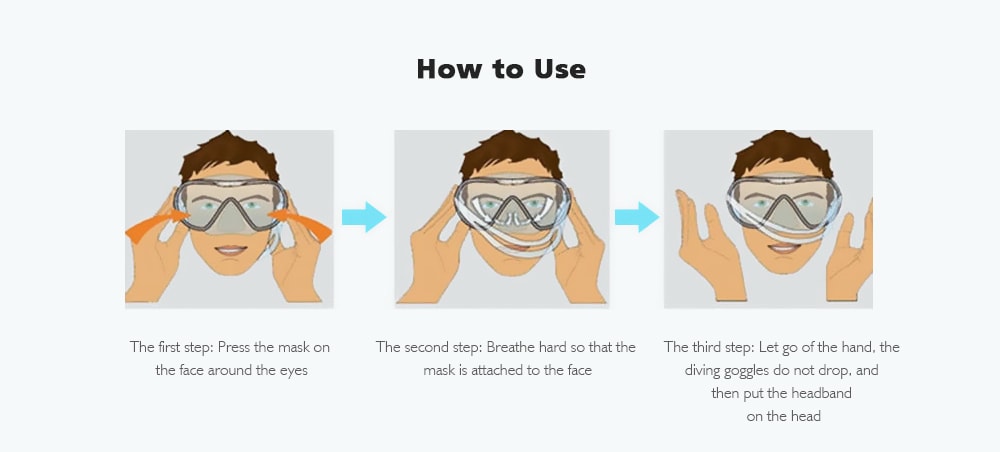 How to Use

The first step: Press the mask on the face around the eyes

The second step: Breathe hard so that the mask is attached to the face

The third step: Let go of the hand, the diving goggles do not drop, and then put the headband on the head