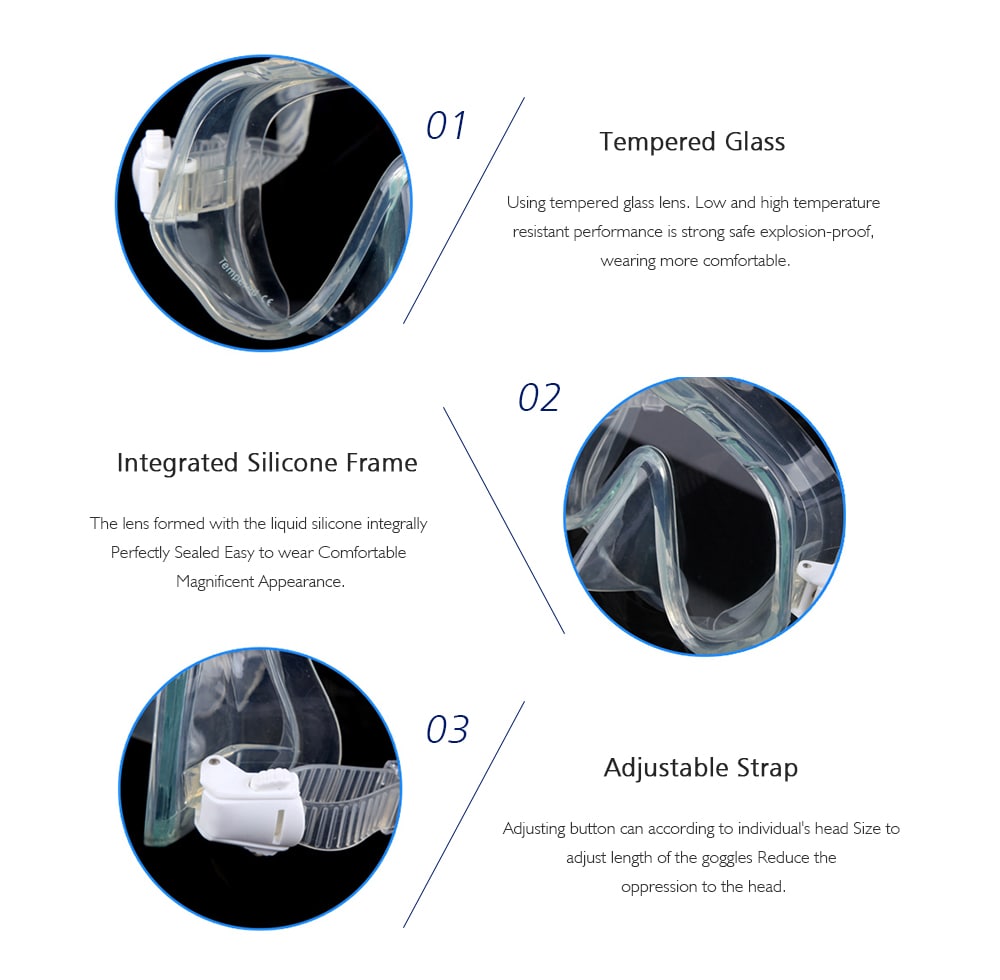 01

Tempered Glass

Using tempered glass lens. Low and high temperature resistant performance is strong safe explosion-proof, wearing more comfortable.

Tempered CE

02

Integrated Silicone Frame

The lens formed with the liquid silicone integrally Perfectly Sealed Easy to wear Comfortable Magnificent Appearance.

03

Adjustable Strap

Adjusting button can according to individual's head Size to adjust length of the goggles Reduce the oppression to the head.