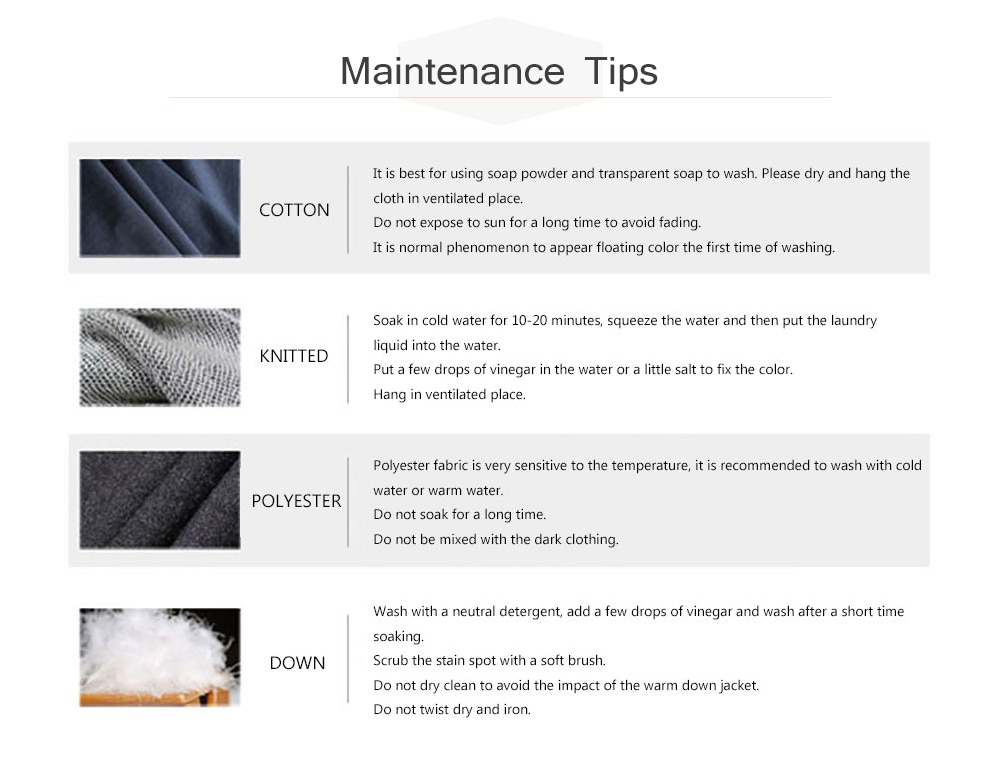 Maintenance Tips

COTTON

It is best for using soap powder and transparent soap to wash. Please dry and hang the cloth in ventilated place.
Do not expose to sun for a long time to avoid fading.
It is normal phenomenon to appear floating color the first time of washing.

KNITTED

Soak in cold water for 10-20 minutes, squeeze the water and then put the laundry liquid into the water.
Put a few drops of vinegar in the water or a little salt to fix the color.
Hang in ventilated place.

POLYESTER

Polyester fabric is very sensitive to the temperature, it is recommended to wash with cold water or warm water.
Do not soak for a long time.
Do not be mixed with the dark clothing.

DOWN

Wash with a neutral detergent, add a few drops of vinegar and wash after a short time soaking.
Scrub the stain spot with a soft brush.
Do not dry clean to avoid the impact of the warm down jacket.
Do not twist dry and iron.