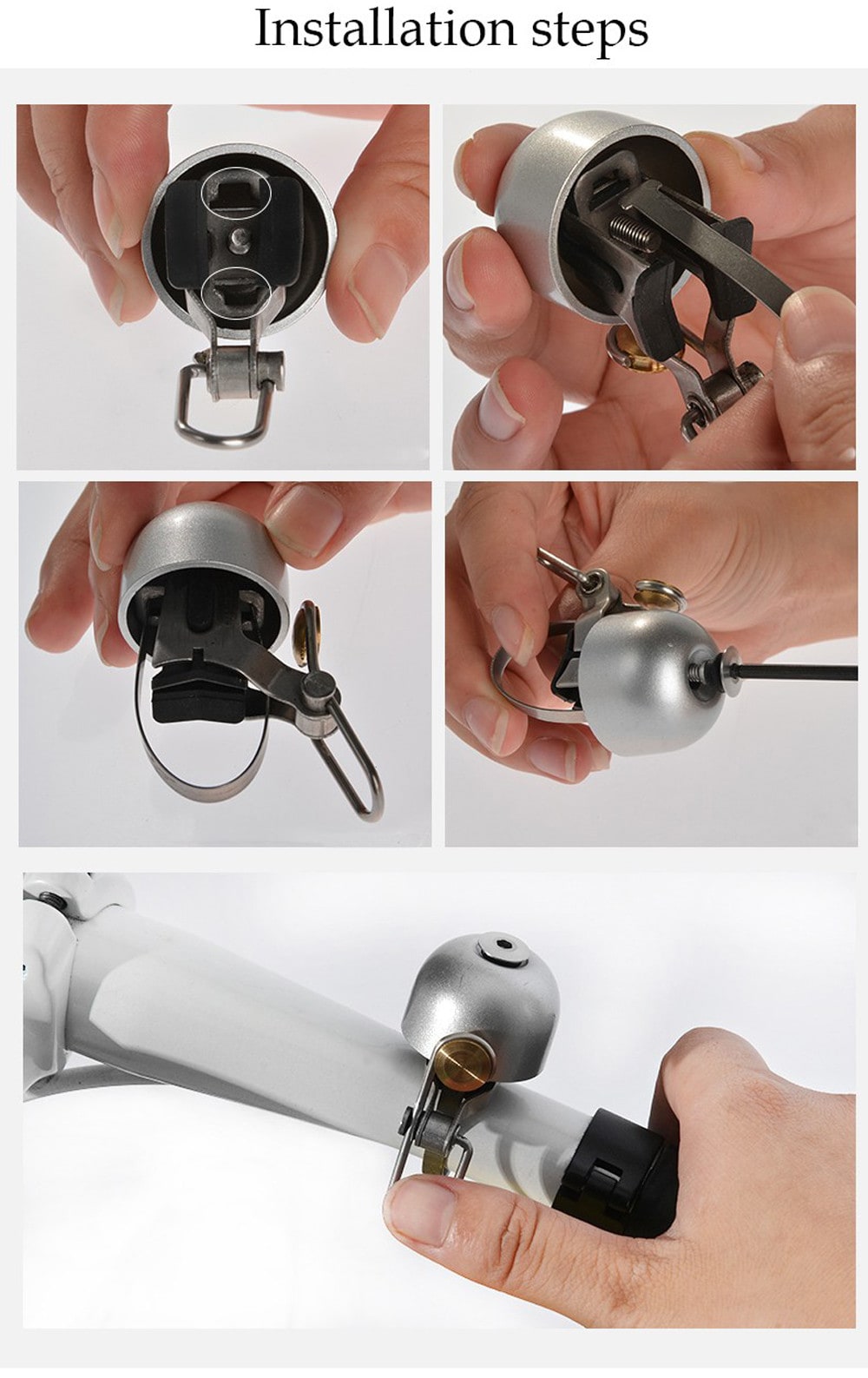 Installation steps