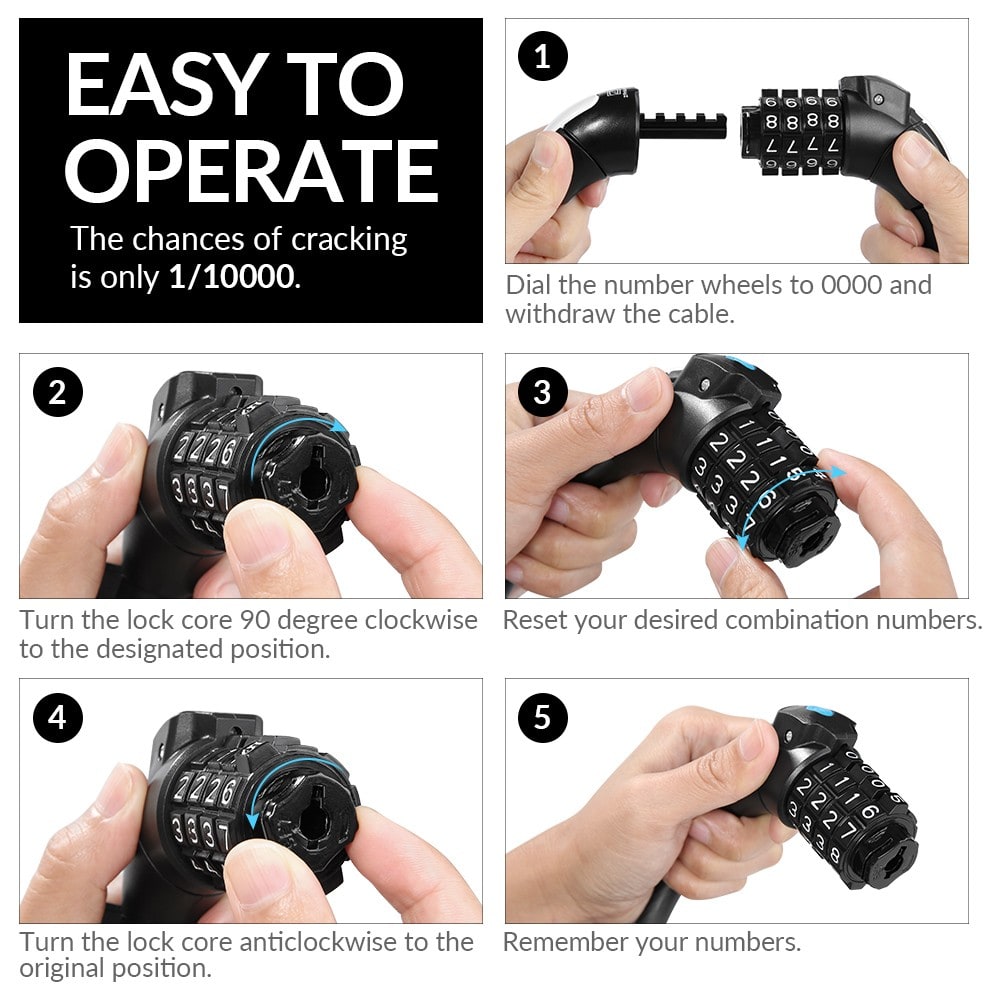 EASY TO OPERATE

The chances of cracking is only 1/10000.

1

Dial the number wheels to 0000 and withdraw the cable.

2

Turn the lock core 90 degree clockwise to the designated position.

3

Reset your desired combination numbers.

4

Turn the lock core anticlockwise to the original position.

5

Remember your numbers.