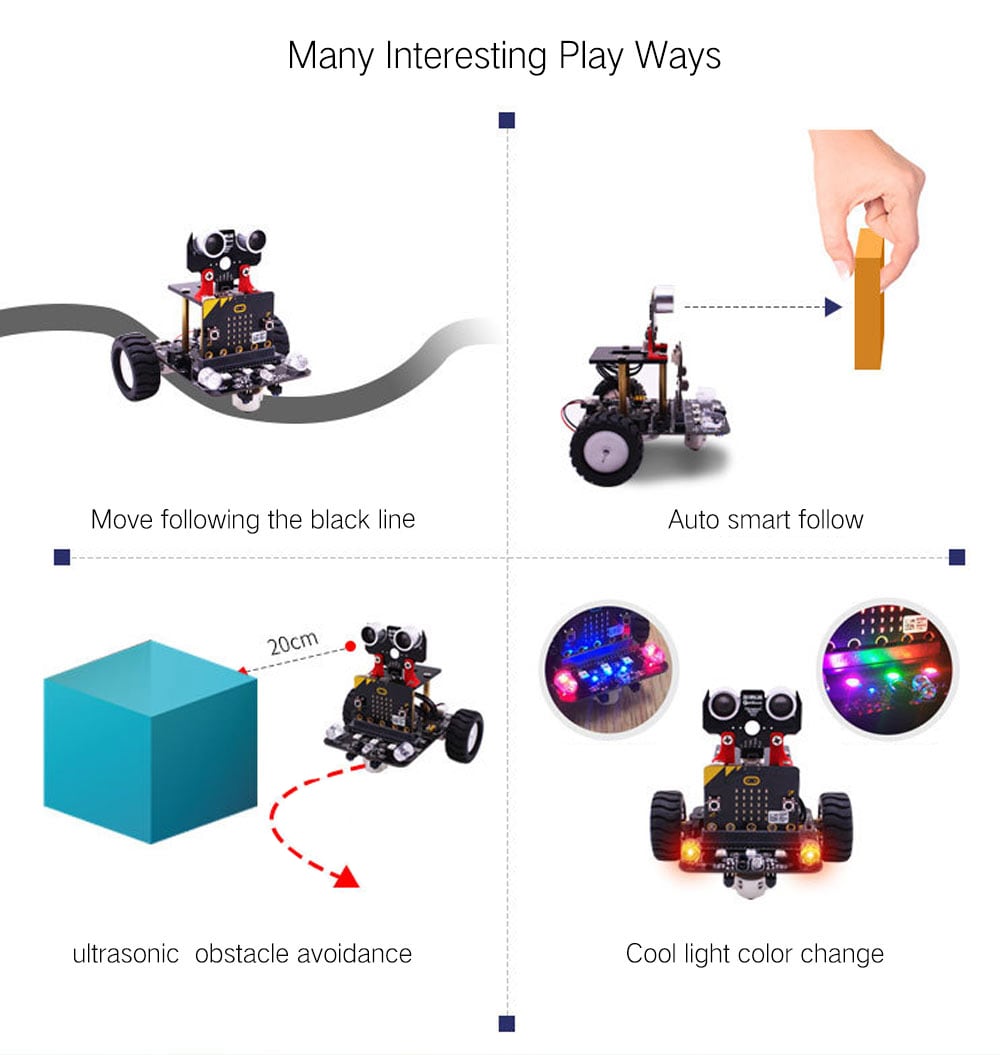 Many Interesting Play Ways

Move following the black line

Auto smart follow

20cm

ultrasonic obstacle avoidance

Cool light color change