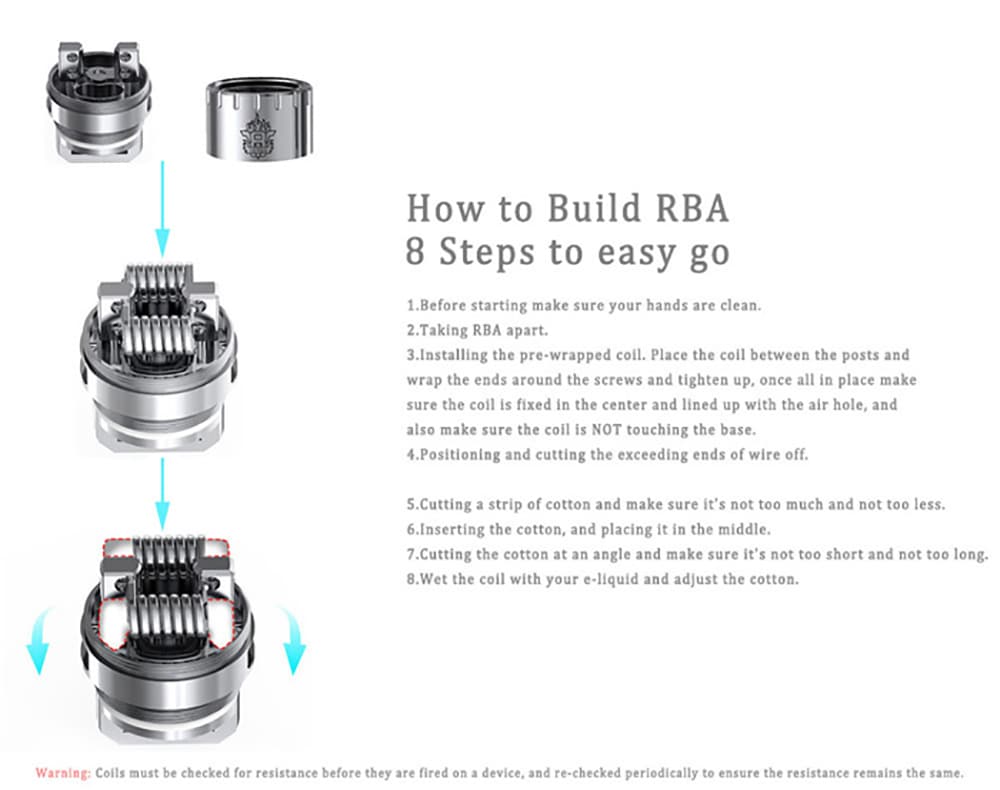 How to Build RBA
8 Steps to easy go

1.Before starting make sure your hands are clean.
2.Taking RBA apart.
3.Installing the pre-wrapped coil. Place the coil between the posts and wrap the ends around the screws and tighten up, once all in place make sure the coil is fixed in the center and lined up with the air hole, and also make sure the coil is NOT touching the base.
4.Positioning and cutting the exceeding ends of wire off.

5.Cutting a strip of cotton and make sure it's not too much and not too less.
6.Inserting the cotton, and placing it in the middle.
7.Cutting the cotton at an angle and make sure it's not too short and not too long.
8.Wet the coil with your e-liquid and adjust the cotton.

Warning: Coils must be checked for resistance before they are fired on a device, and re-checked periodically to ensure the resistance remains the same.