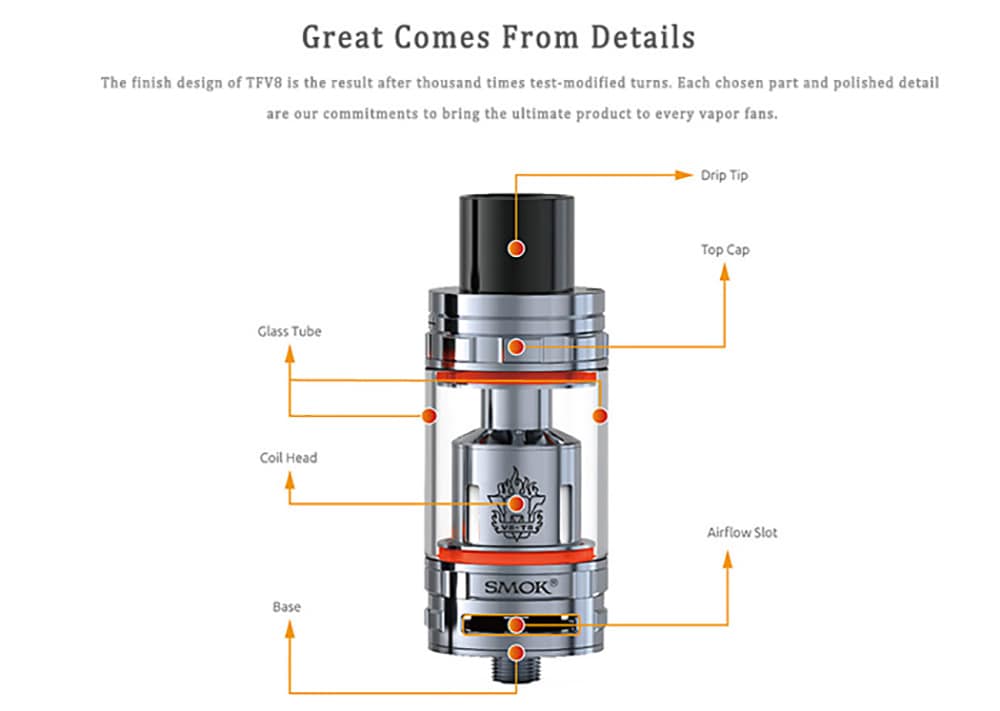 Great Comes From Details

The finish design of TFV8 is the result after thousand times test-modified turns. Each chosen part and polished detail are our commitments to bring the ultimate product to every vapor fans.

Drip Tip

Top Cap

Glass Tube

Coil Head

V8-T8

Airflow Slot

SMOK®

Base