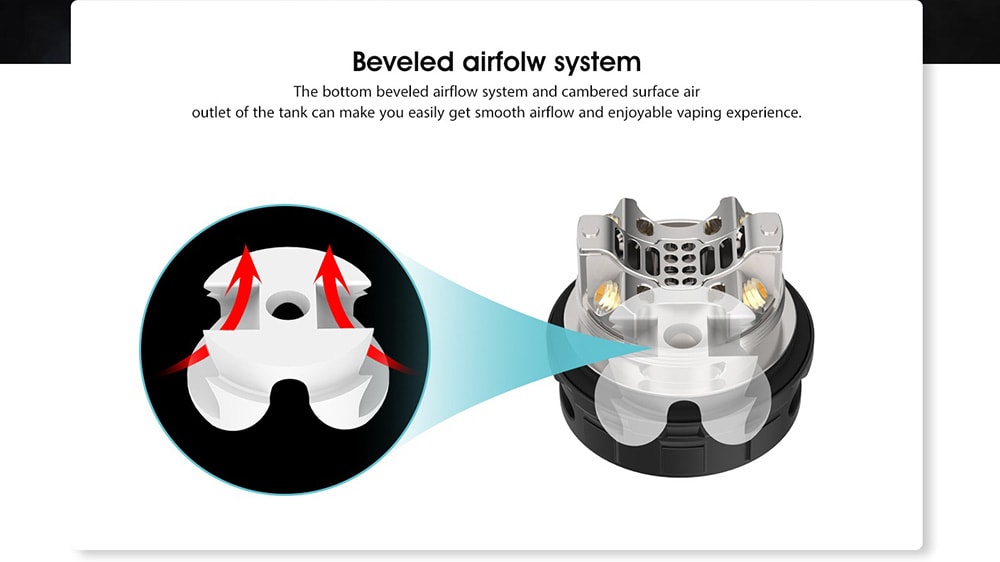 Beveled airfolw system

The bottom beveled airflow system and cambered surface air outlet of the tank can make you easily get smooth airflow and enjoyable vaping experience.