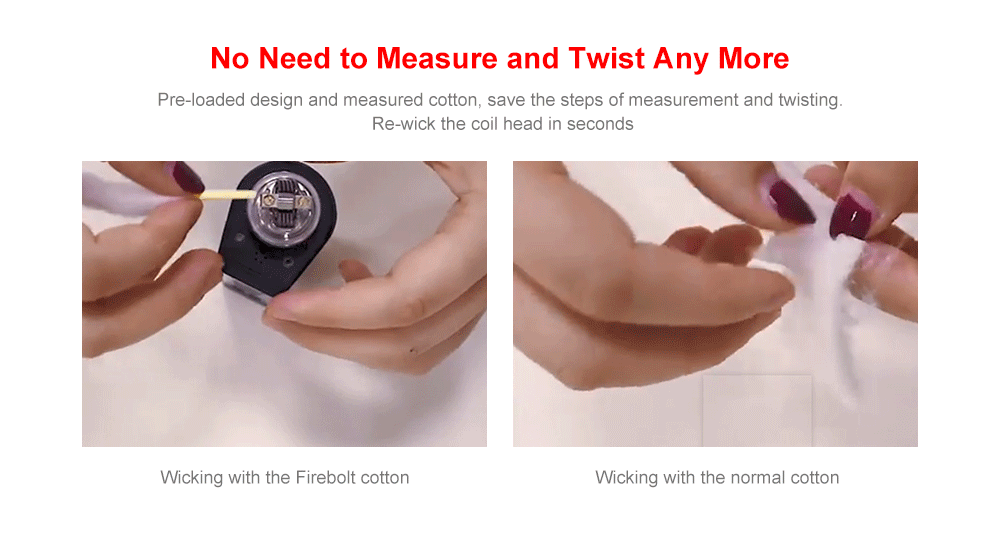 No Need to Measure and Twist Any More

Pre-loaded design and measured cotton, save the steps of measurement and twisting. Re-wick the coil head in seconds

Wicking with the Firebolt cotton

Wicking with the normal cotton