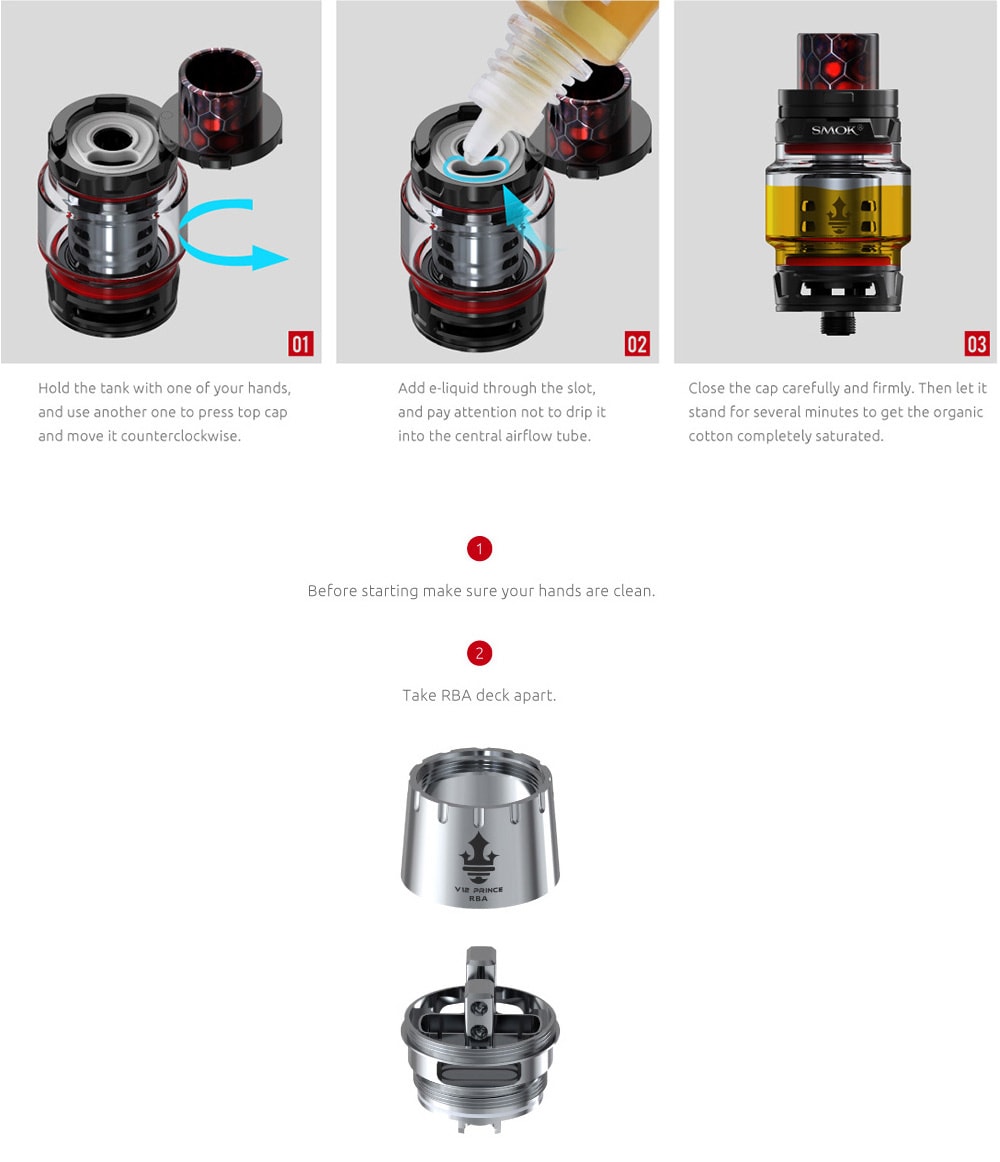 01

Hold the tank with one of your hands, and use another one to press top cap and move it counterclockwise.

02

Add e-liquid through the slot, and pay attention not to drip it into the central airflow tube.

SMOK®

03

Close the cap carefully and firmly. Then let it stand for several minutes to get the organic cotton completely saturated.

1

Before starting make sure your hands are clean.

2

Take RBA deck apart.

V12 PRINCE RBA