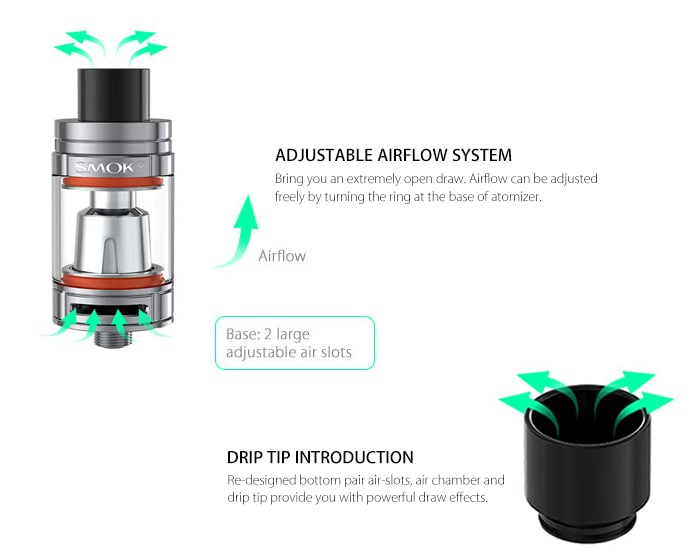 SMOK

ADJUSTABLE AIRFLOW SYSTEM

Bring you an extremely open draw. Airflow can be adjusted freely by turning the ring at the base of atomizer.

Airflow

Base: 2 large adjustable air slots

DRIP TIP INTRODUCTION

Re-designed bottom pair air-slots, air chamber and drip tip provide you with powerful draw effects.