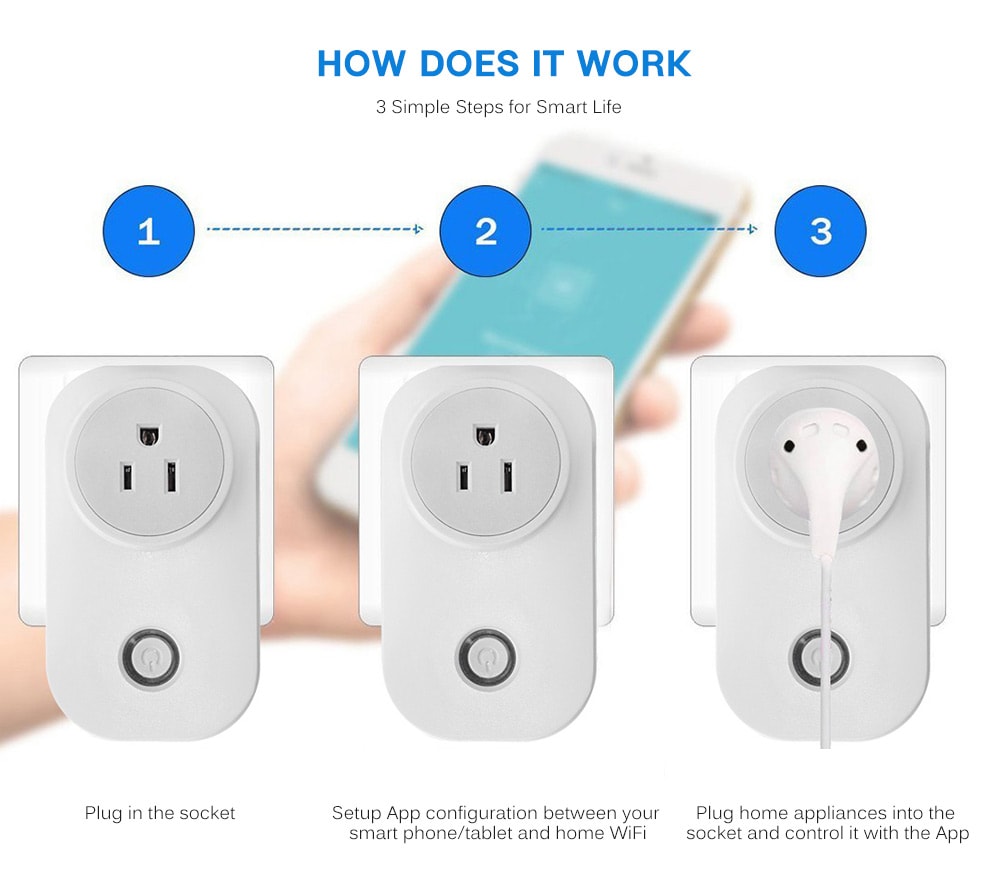 HOW DOES IT WORK

3 Simple Steps for Smart Life

1

2

3

Plug in the socket

Setup App configuration between your smart phone/tablet and home WiFi

Plug home appliances into the socket and control it with the App