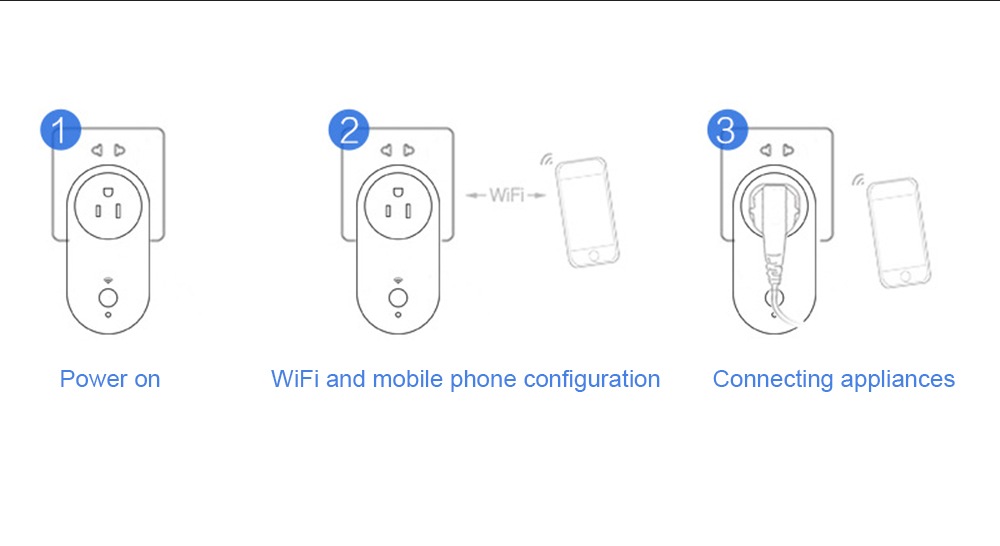 1

Power on

2

WiFi

WiFi and mobile phone configuration

3

Connecting appliances