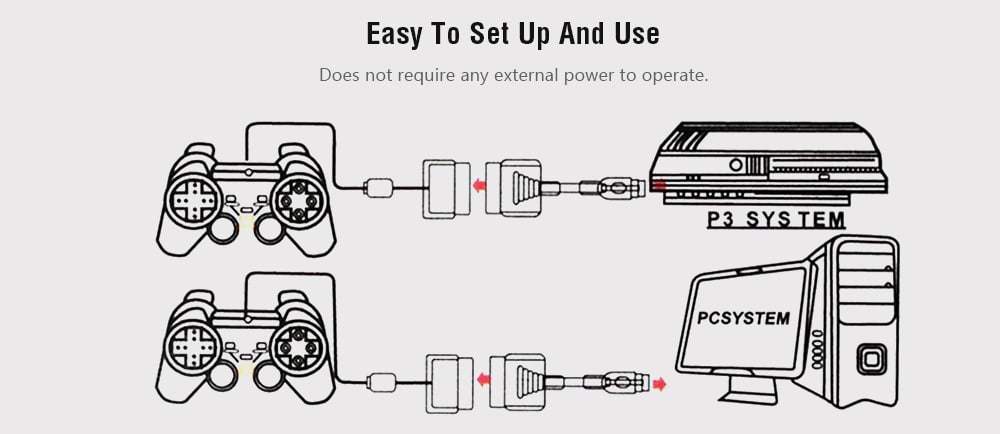 Easy To Set Up And Use

Does not require any external power to operate.

P3 SYSTEM

PCSYSTEM