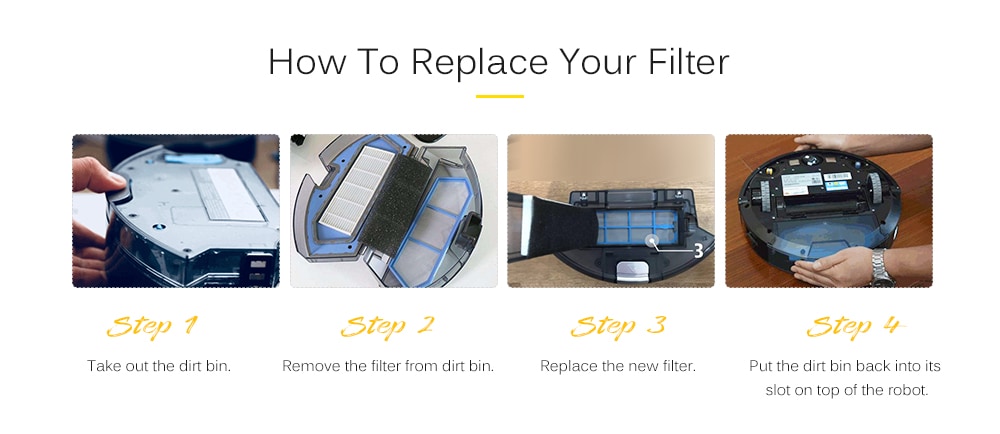 How To Replace Your Filter

3

Step 1
Take out the dirt bin.

Step 2
Remove the filter from dirt bin.

Step 3
Replace the new filter.

Step 4
Put the dirt bin back into its slot on top of the robot.