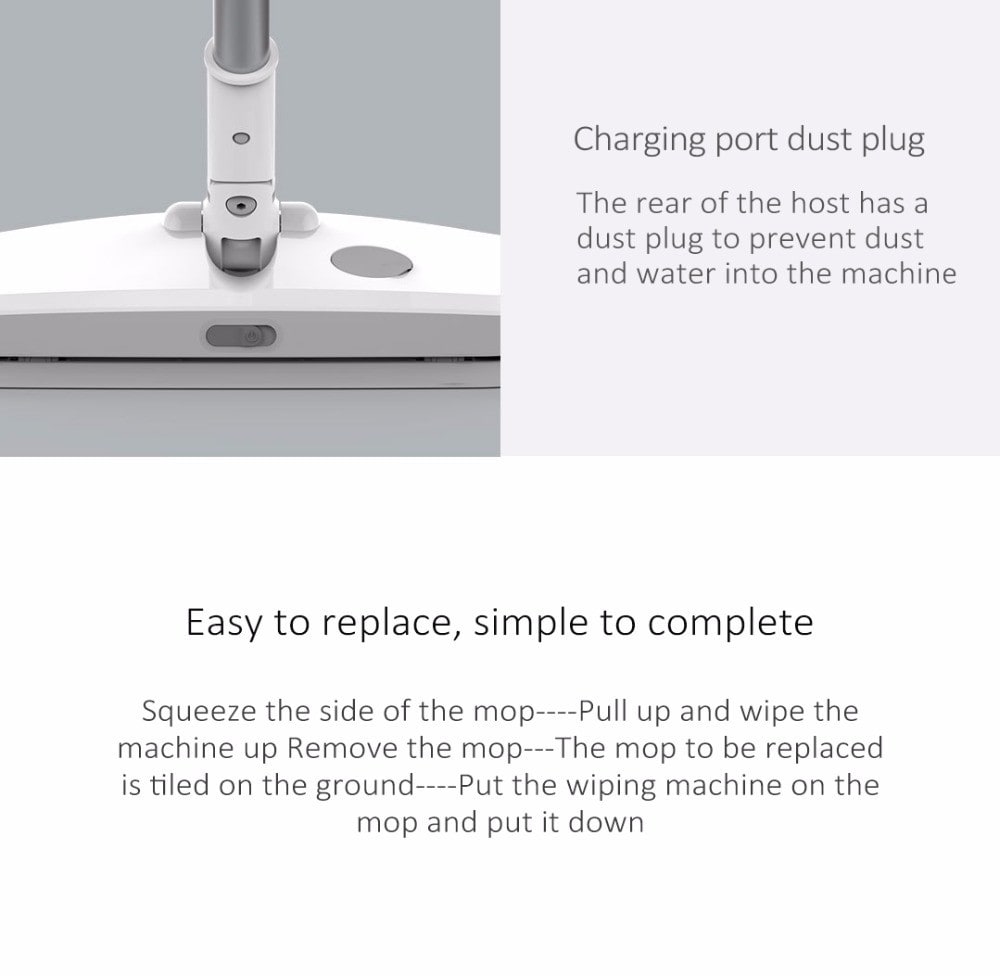 Charging port dust plug

The rear of the host has a dust plug to prevent dust and water into the machine

Easy to replace, simple to complete

Squeeze the side of the mop----Pull up and wipe the machine up Remove the mop---The mop to be replaced is tiled on the ground----Put the wiping machine on the mop and put it down